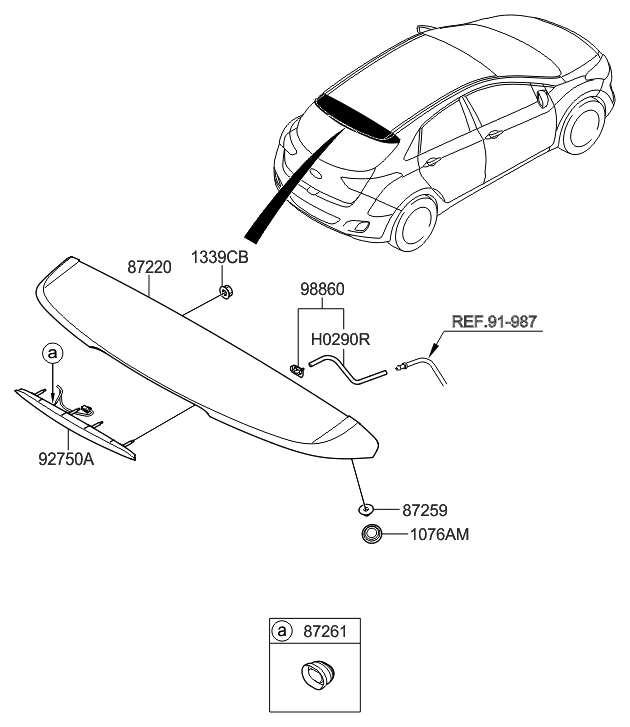 87220
1339CB
98860
H0290R
REF.91-987
a
92750A
87259
1076AM
a 87261