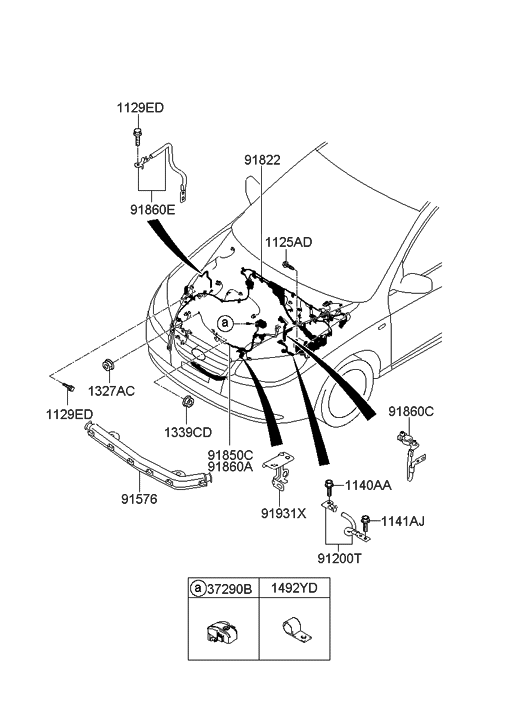 1129ED

91860E

91822

1125AD

a

1327AC

1129ED

1339CD

91850C
91860A

91576

91931X

91860C

1140AA

1141AJ

91200T

| a 37290B | 1492YD |
|---|---|
| | |