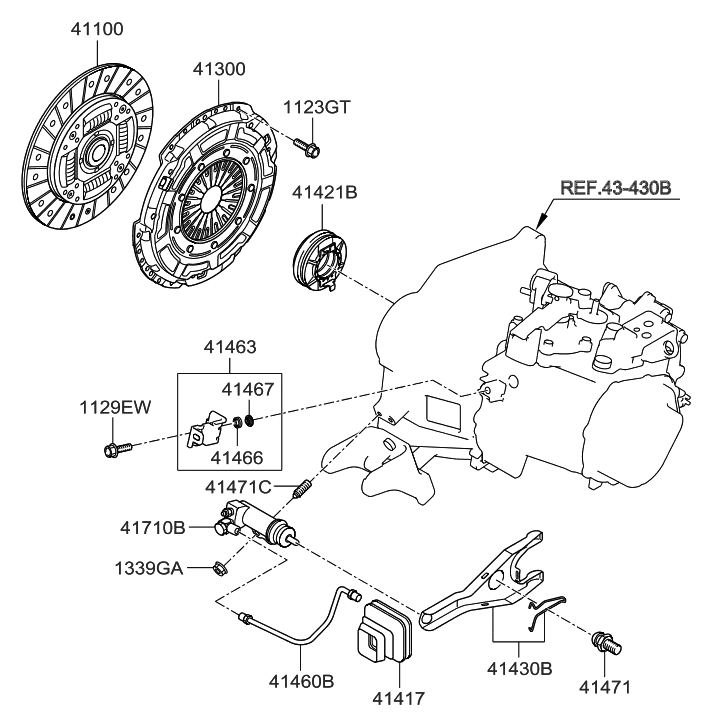 41100
41300
1123GT
41421B
REF.43-430B
41463
41467
1129EW
41466
41471C
41710B
1339GA
41460B
41417
41430B
41471