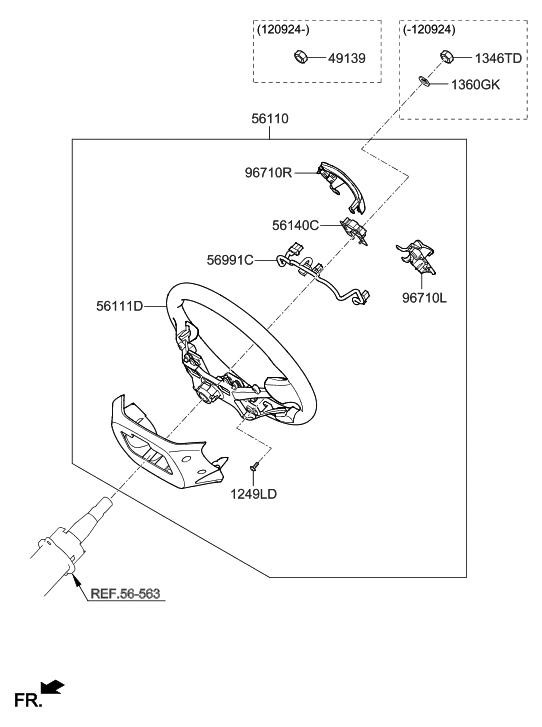 (120924-)
49139

(-120924)
1346TD
1360GK

56110

96710R

56140C

56991C

96710L

56111D

1249LD

REF.56-563

FR.