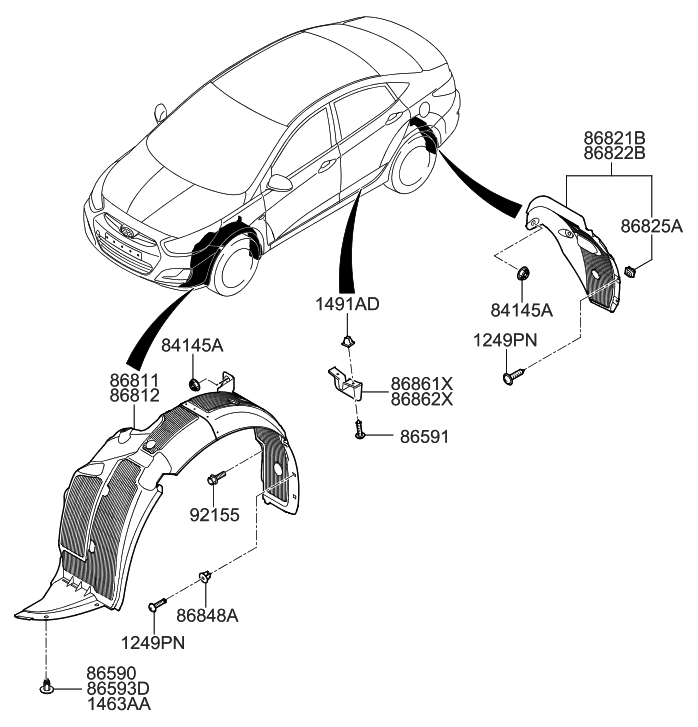 86821B
86822B

86825A

84145A

1249PN

1491AD

86861X
86862X

86591

84145A

86811
86812

92155

86848A

1249PN

86590
86593D
1463AA