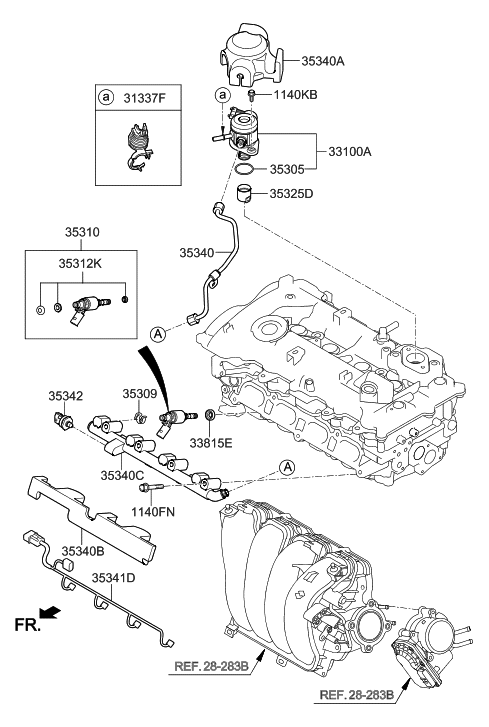 35340A

a 31337F

a

1140KB

33100A

35305

35325D

35310

35312K

35340

A

35342

35309

33815E

35340C

A

1140FN

35340B

35341D

FR.

REF. 28-283B

REF. 28-283B