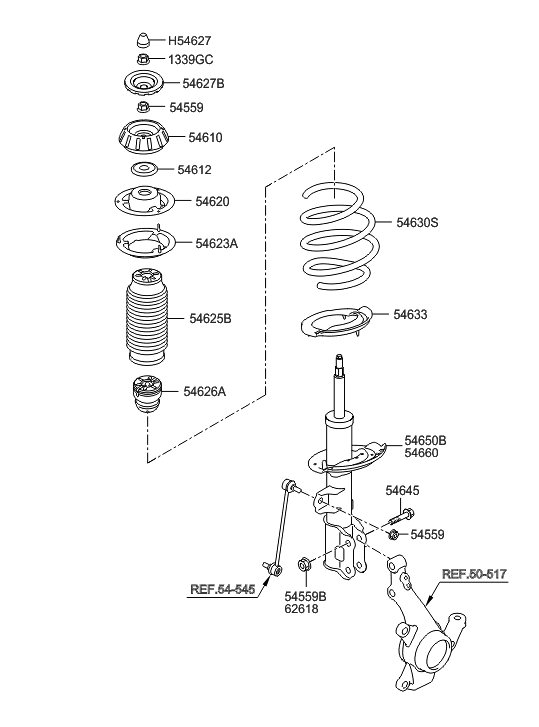 H54627
1339GC
54627B
54559
54610
54612
54620
54623A
54625B
54626A
54630S
54633
54650B
54660
54645
54559
REF.54-545
54559B
62618
REF.50-517