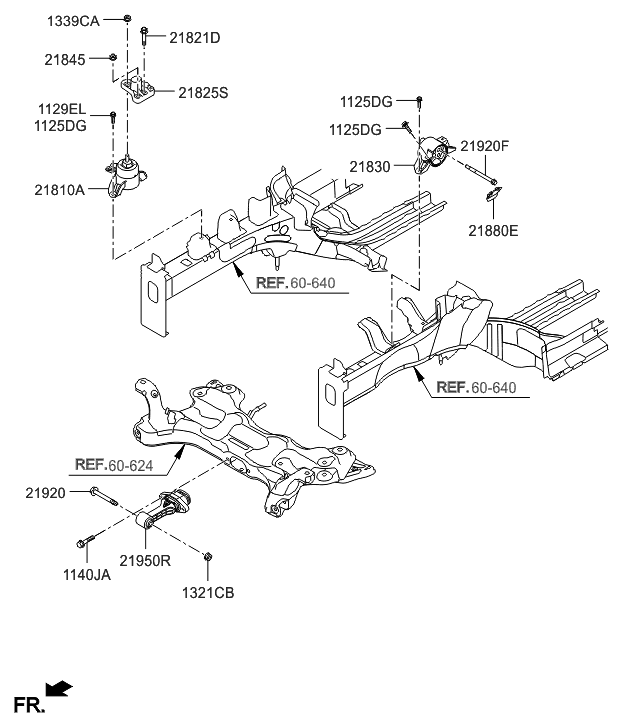 1339CA
21821D
21845
21825S
1129EL
1125DG
21810A
1125DG
1125DG
21920F
21830
21880E
REF.60-640
REF.60-640
REF.60-624
21920
21950R
1140JA
1321CB
FR.