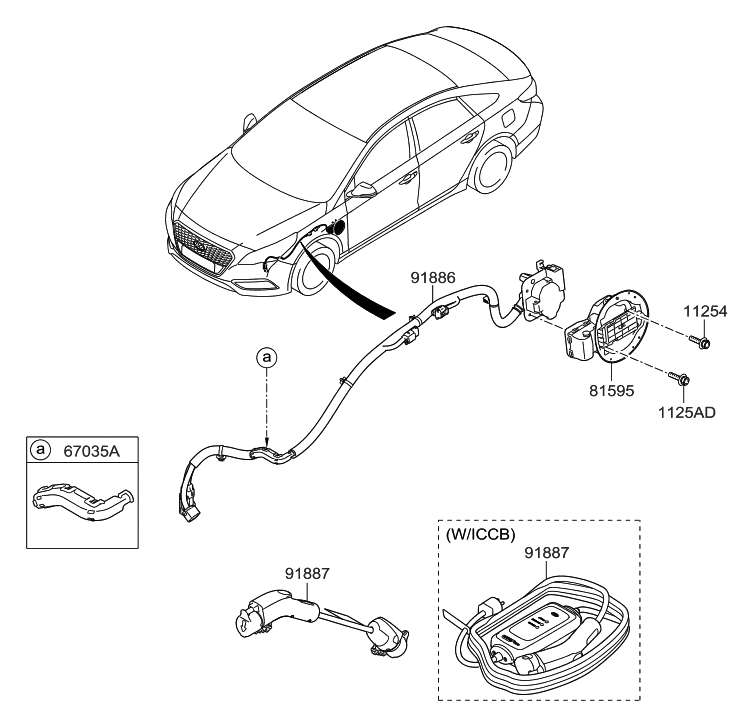 91886

11254

a

81595

1125AD

a 67035A

(W/ICCB)

91887

91887