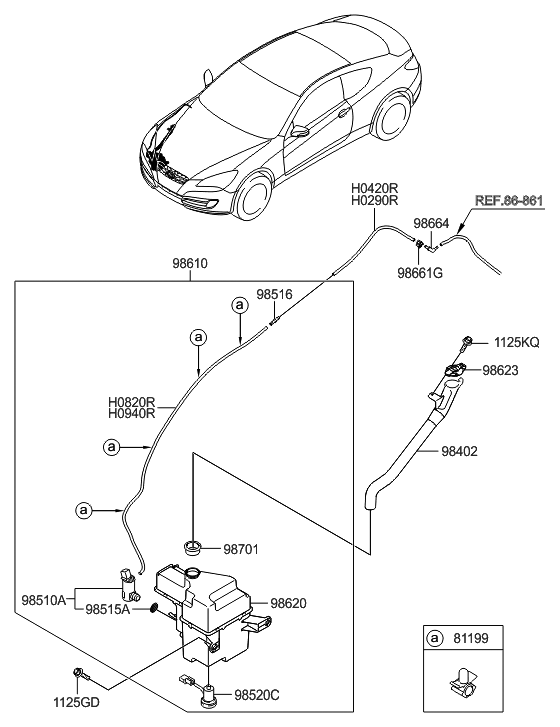 H0420R
H0290R

REF.86-861

98664

98661G

98610

98516

a

a

H0820R
H0940R

a

a

1125KQ

98623

98402

98701

98510A

98515A

98620

1125GD

98520C

a 81199