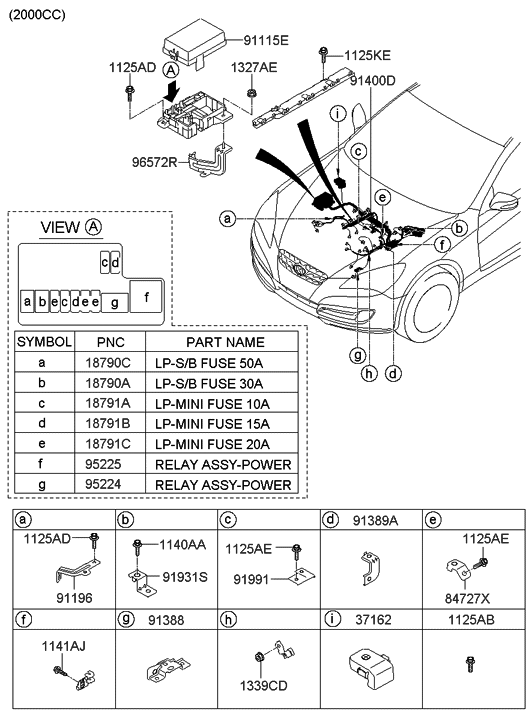 (2000CC)

91115E
1125AD
A
1327AE
1125KE
91400D
96572R
i
c
e
a
b
f
g
h
d

VIEW A

c d
a b e c d e e g f

| SYMBOL | PNC | PART NAME |
|---|---|---|
| a | 18790C | LP-S/B FUSE 50A |
| b | 18790A | LP-S/B FUSE 30A |
| c | 18791A | LP-MINI FUSE 10A |
| d | 18791B | LP-MINI FUSE 15A |
| e | 18791C | LP-MINI FUSE 20A |
| f | 95225 | RELAY ASSY-POWER |
| g | 95224 | RELAY ASSY-POWER |

a
1125AD
91196

b
1140AA
91931S

c
1125AE
91991

d 91389A

e
1125AE
84727X

f
1141AJ

g 91388

h
1339CD

i 37162

1125AB