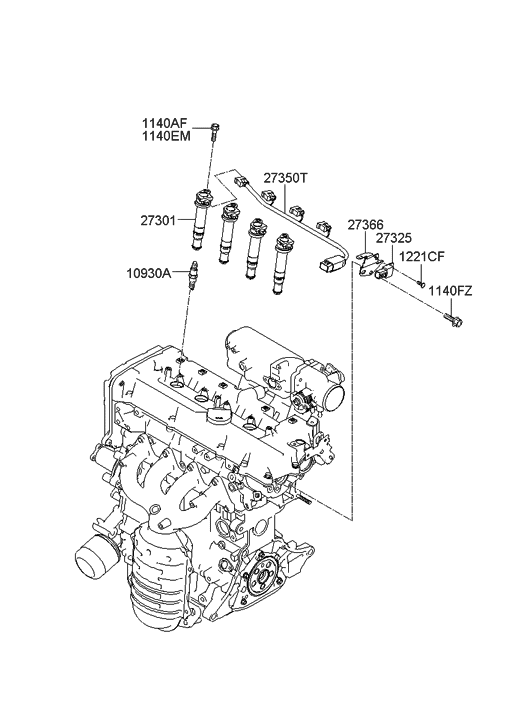 1140AF
1140EM

27350T

27301

27366

27325

1221CF

10930A

1140FZ