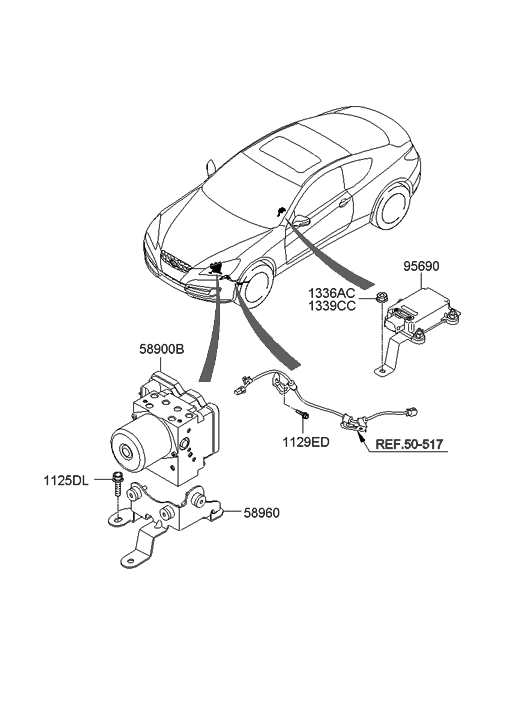 95690

1336AC
1339CC

58900B

1129ED

REF.50-517

1125DL

58960