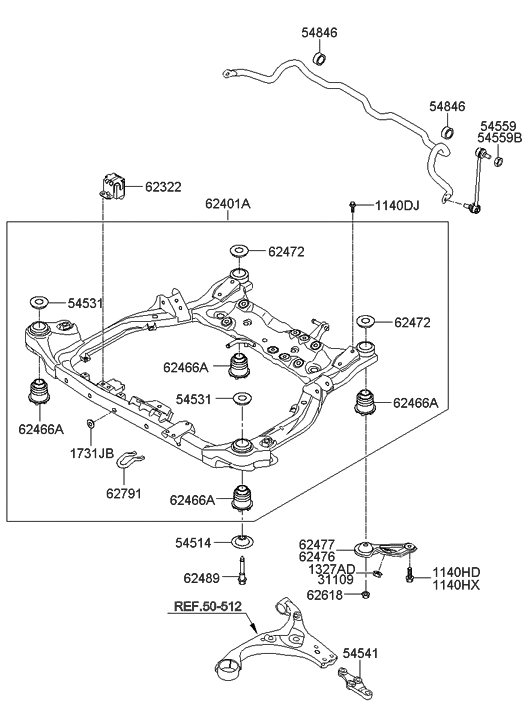 54846
54846
54559
54559B
62322
62401A
1140DJ
62472
54531
62472
62466A
54531
62466A
62466A
1731JB
62791
62466A
54514
62477
62476
1327AD
31109
1140HD
1140HX
62489
62618
REF.50-512
54541