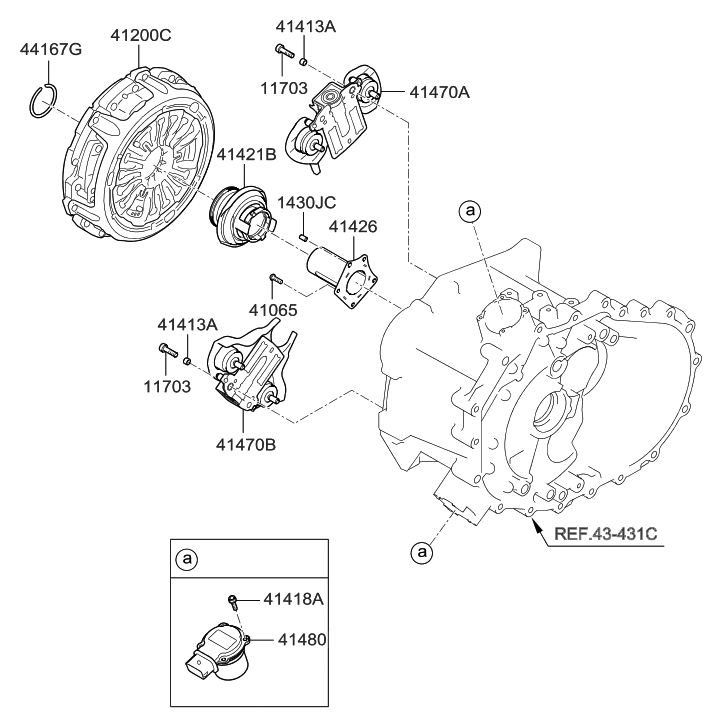 44167G
41200C
41413A
11703
41470A
41421B
1430JC
41426
a
41065
41413A
11703
41470B
a
REF.43-431C
a
41418A
41480