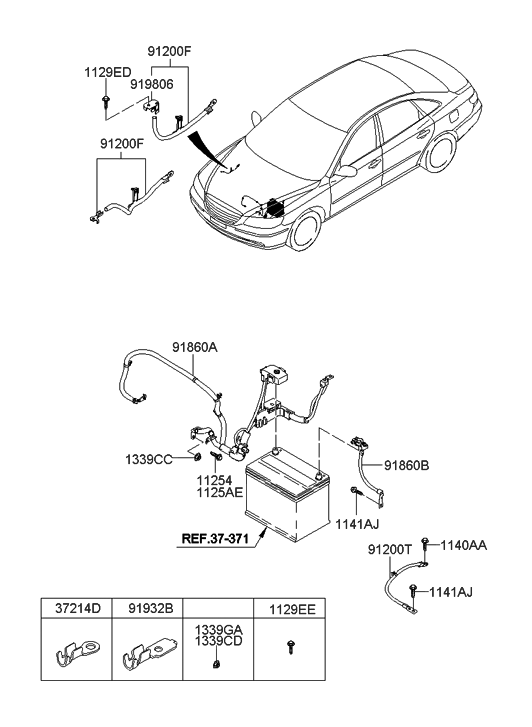 91200F
1129ED
919806
91200F

91860A
1339CC
11254
1125AE
91860B
1141AJ
REF.37-371
91200T
1140AA
1141AJ

| 37214D | 91932B | | 1129EE |
|---|---|---|---|
| | | 1339GA 1339CD | |