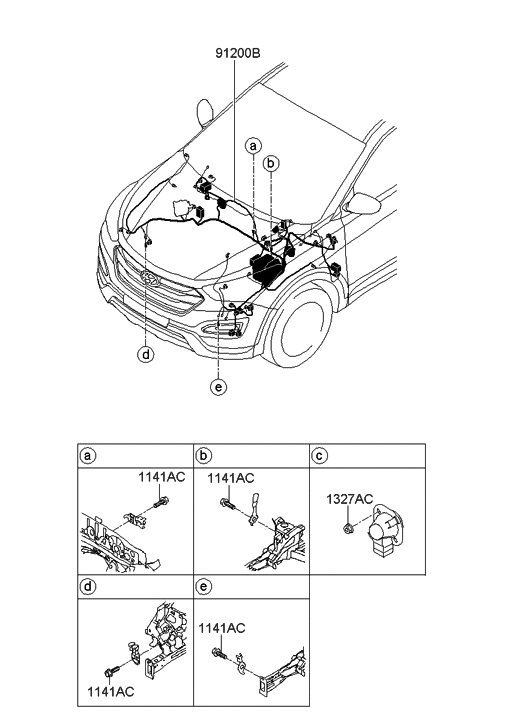 91200B
a
b
d
e

a
1141AC

b
1141AC

c
1327AC

d
1141AC

e
1141AC