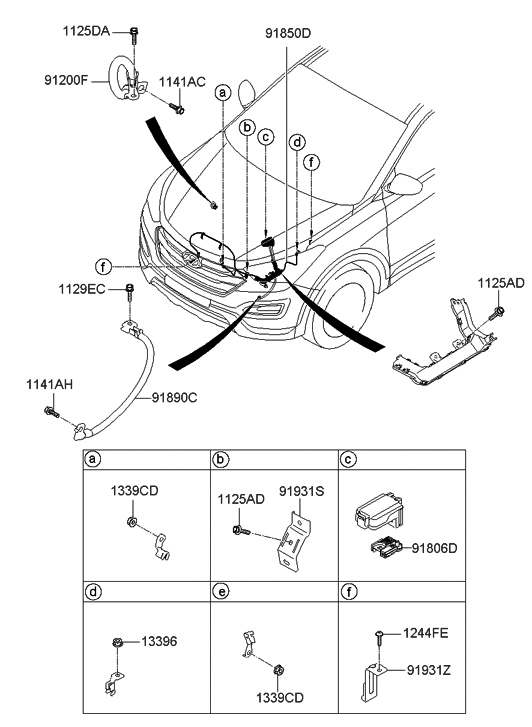 1125DA
91200F
1141AC
91850D
a
b
c
d
f
f
1129EC
1125AD
1141AH
91890C

a
1339CD

b
1125AD
91931S

c
91806D

d
13396

e
1339CD

f
1244FE
91931Z