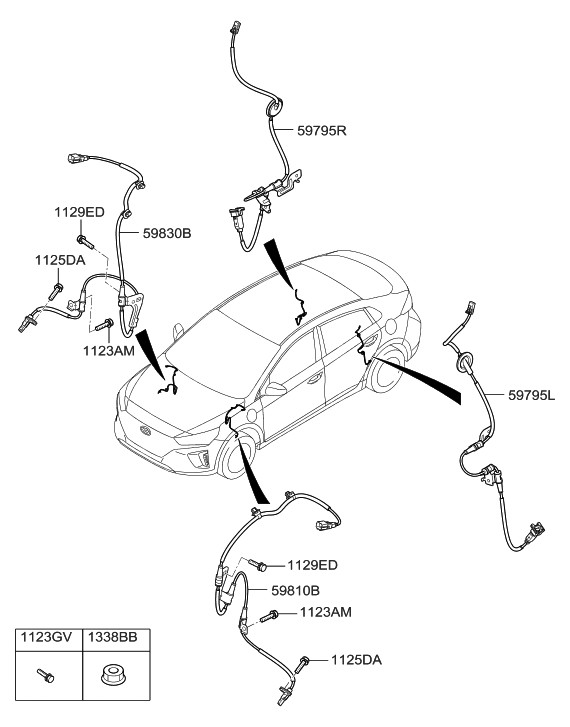 59795R

1129ED

59830B

1125DA

1123AM

59795L

1129ED

59810B

1123AM

1125DA

| 1123GV | 1338BB |
|---|---|
| | |