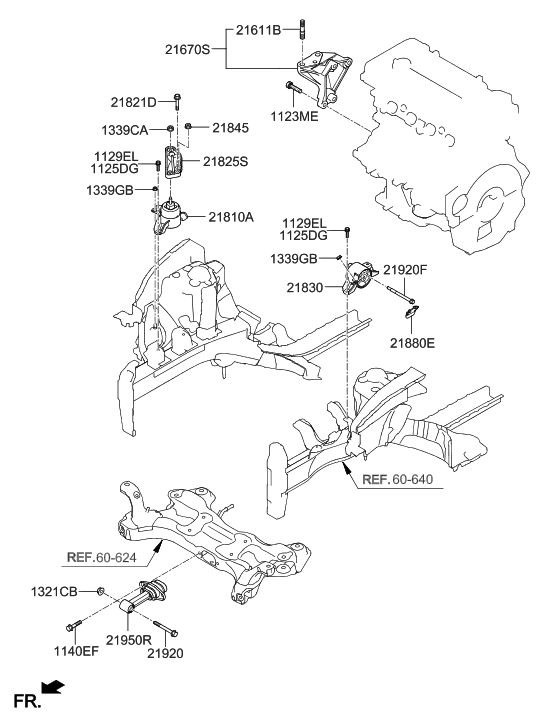 21611B
21670S
1123ME
21821D
1339CA
21845
1129EL
1125DG
21825S
1339GB
21810A
1129EL
1125DG
1339GB
21920F
21830
21880E
REF.60-640
REF.60-624
1321CB
1140EF
21950R
21920
FR.