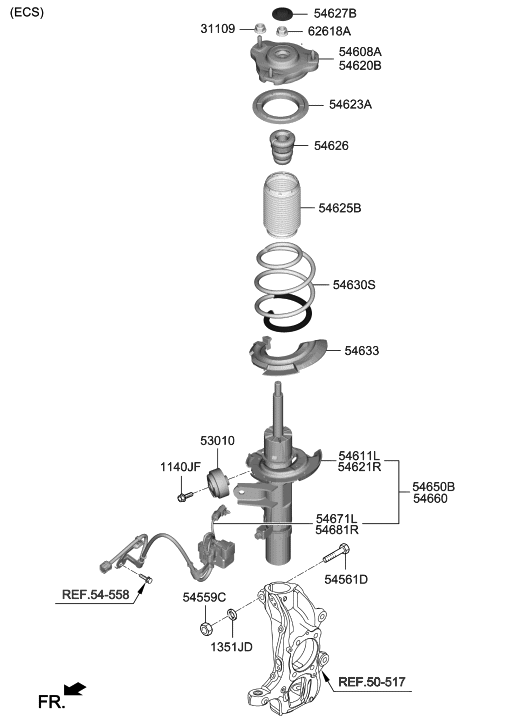 (ECS)

54627B
31109
62618A
54608A
54620B
54623A
54626
54625B
54630S
54633
53010
1140JF
54611L
54621R
54650B
54660
54671L
54681R
54561D
REF.54-558
54559C
1351JD
REF.50-517
FR.