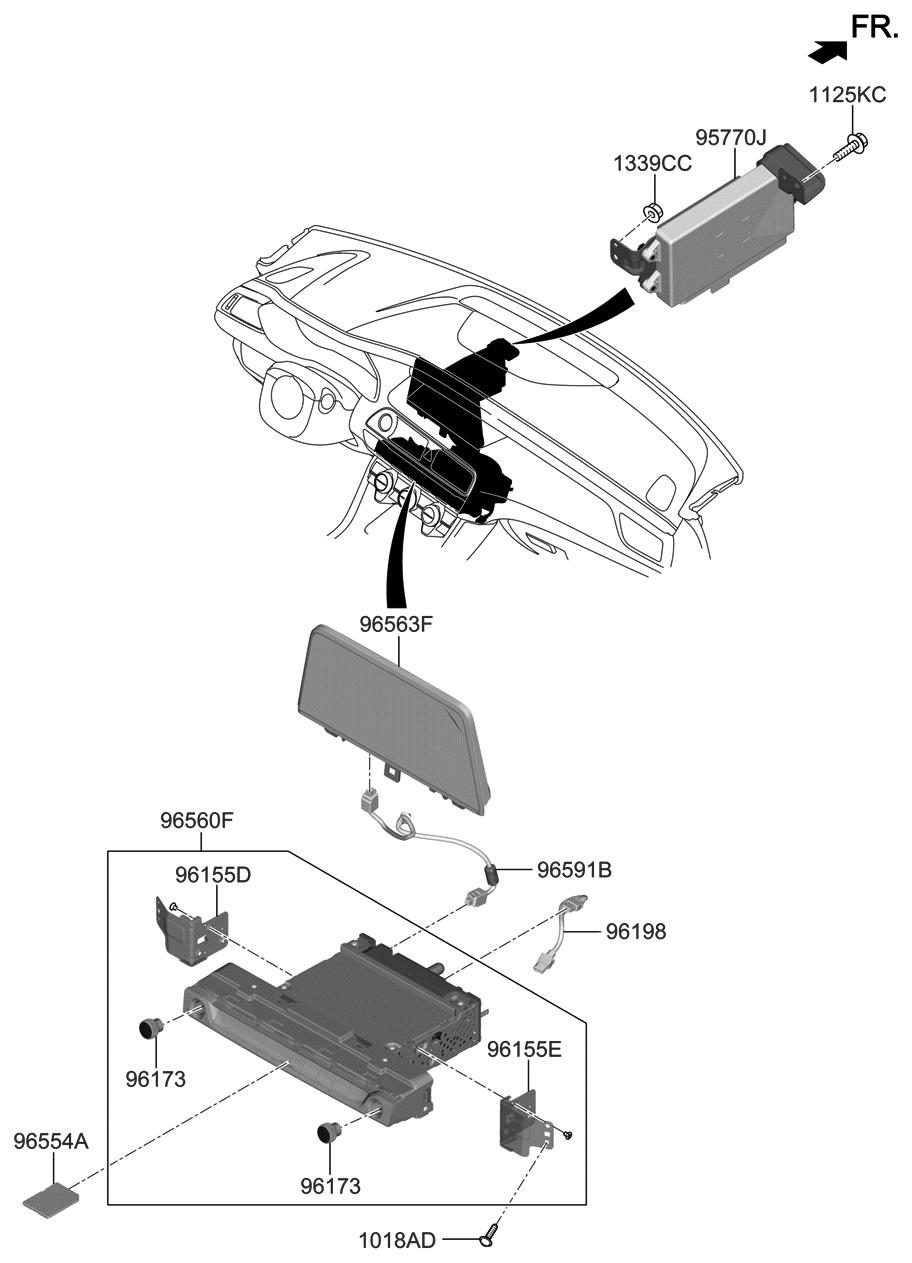 FR.
1125KC
95770J
1339CC
96563F
96560F
96155D
96591B
96198
96173
96155E
96554A
96173
1018AD