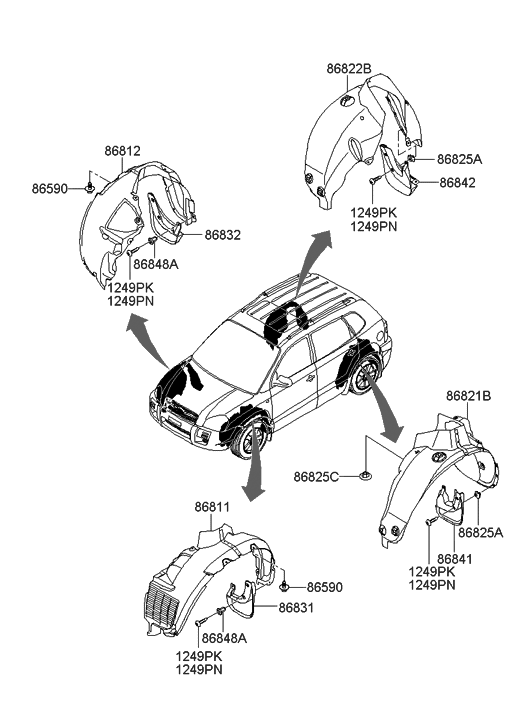 86822B
86825A
86842
1249PK
1249PN
86812
86590
86832
86848A
1249PK
1249PN
86821B
86825C
86825A
86841
1249PK
1249PN
86811
86590
86831
86848A
1249PK
1249PN