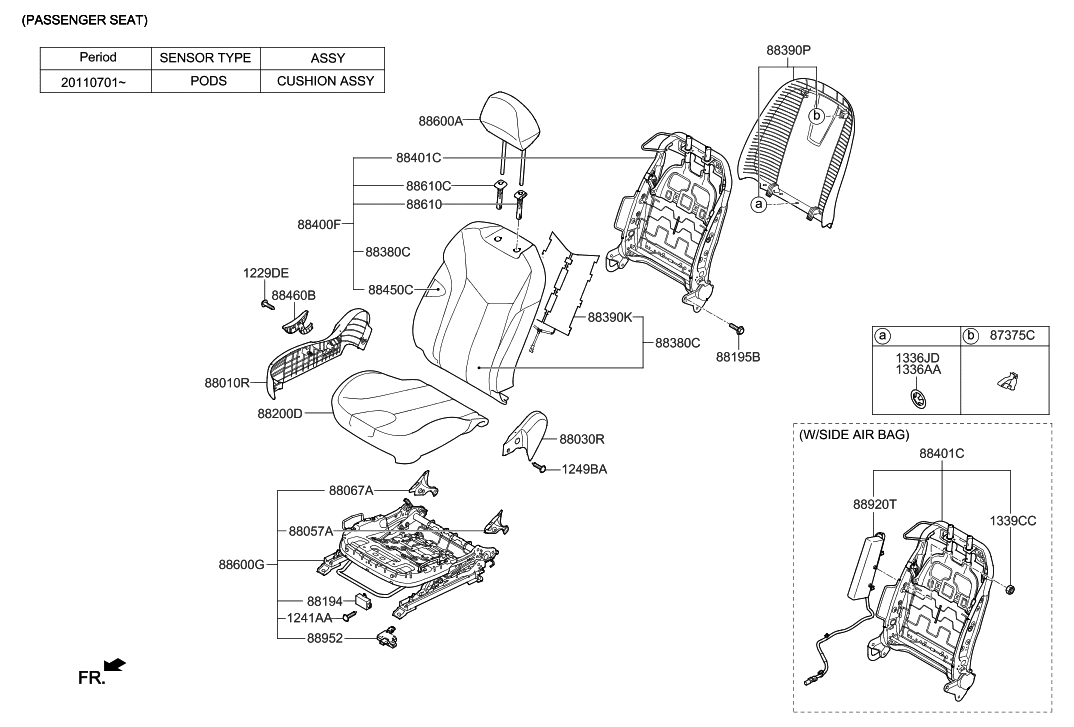 (PASSENGER SEAT)

| Period | SENSOR TYPE | ASSY |
|---|---|---|
| 20110701~ | PODS | CUSHION ASSY |

88390P
b
a
88600A
88401C
88610C
88610
88400F
88380C
88450C
1229DE
88460B
88390K
88380C
88195B
88010R
88200D
88030R
1249BA
88067A
88057A
88600G
88194
1241AA
88952
FR.

| a | b 87375C |
|---|---|
| 1336JD 1336AA | |

(W/SIDE AIR BAG)
88401C
88920T
1339CC