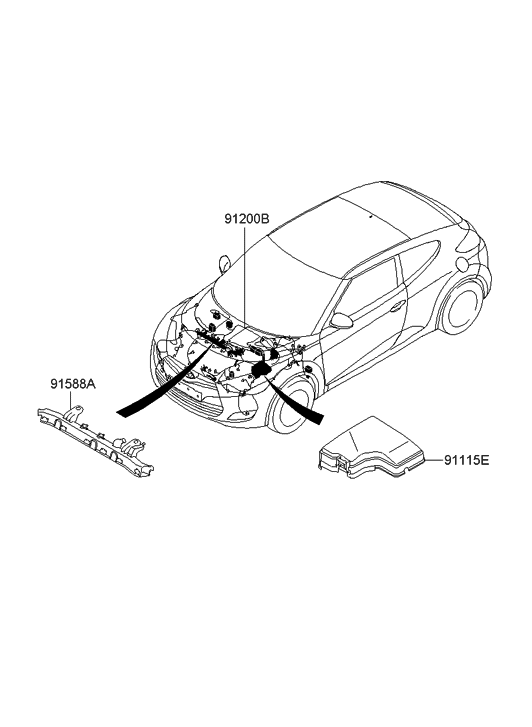 91200B

91588A

91115E