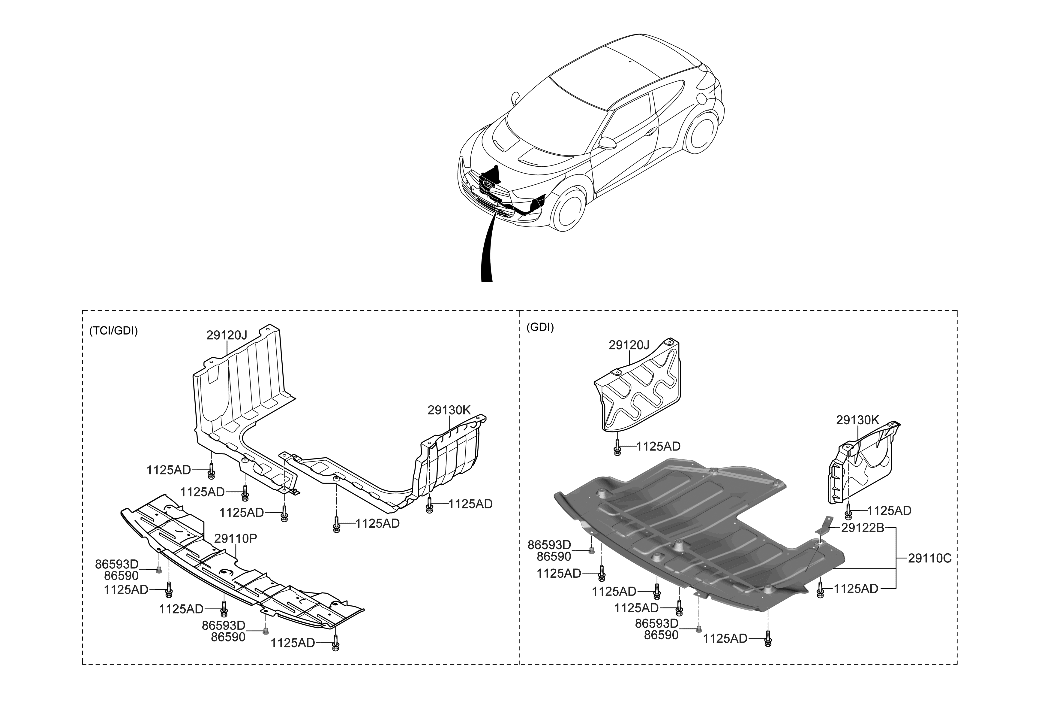 (TCI/GDI)

29120J
29130K
1125AD
1125AD
1125AD
1125AD
1125AD
29110P
86593D
86590
1125AD
1125AD
86593D
86590
1125AD

(GDI)

29120J
1125AD
29130K
1125AD
29122B
29110C
86593D
86590
1125AD
1125AD
1125AD
1125AD
86593D
86590
1125AD