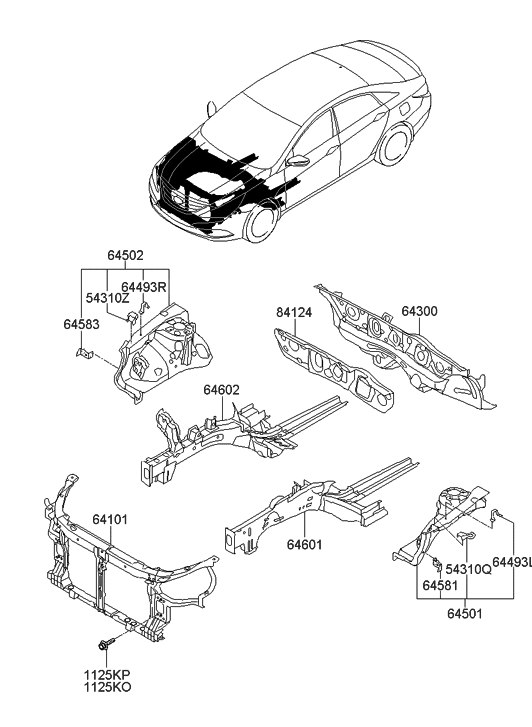 64502
54310Z
64493R
64583
84124
64300
64602
64101
64601
64493L
54310Q
64581
64501
1125KP
1125KO