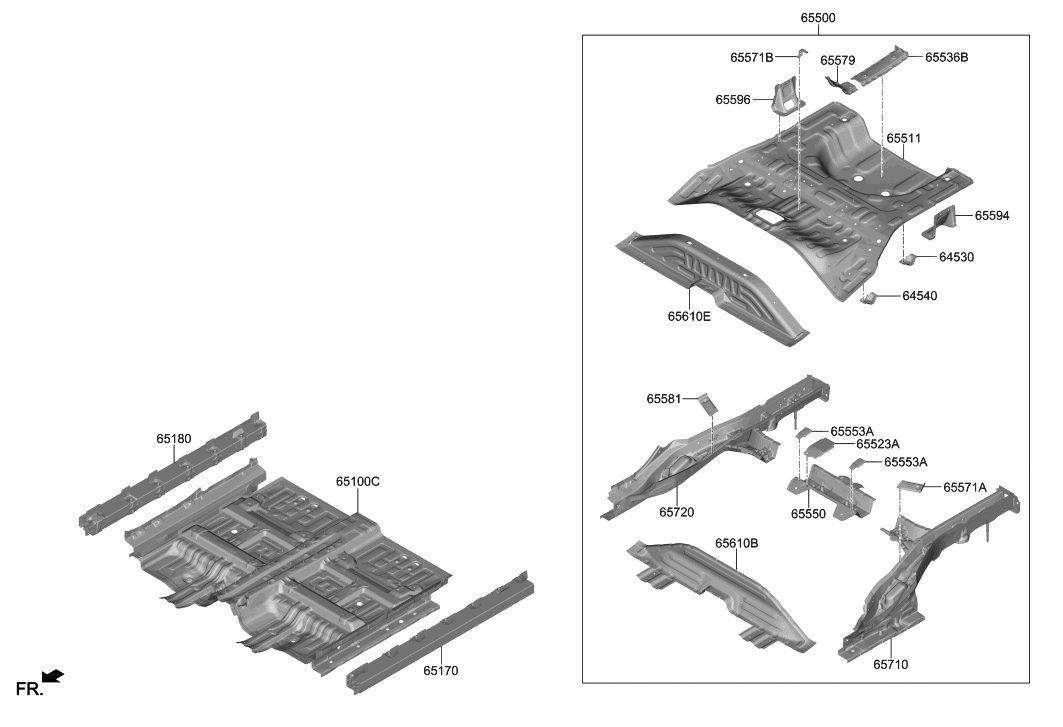 65500
65571B
65579
65536B
65596
65511
65594
64530
64540
65610E
65581
65553A
65523A
65553A
65571A
65720
65550
65610B
65710
65180
65100C
65170
FR.