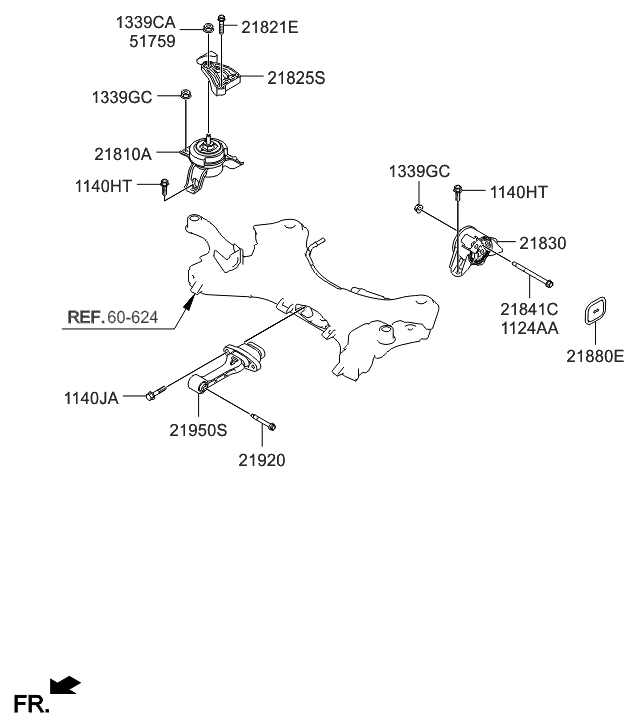 1339CA
51759
21821E
21825S
1339GC
21810A
1140HT
1339GC
1140HT
21830
21841C
1124AA
21880E
REF. 60-624
1140JA
21950S
21920
FR.