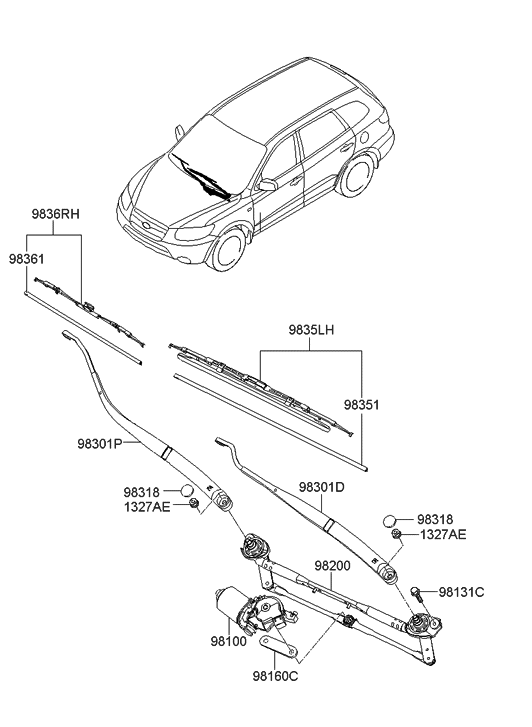 9836RH
98361
9835LH
98351
98301P
98318
1327AE
98301D
98318
1327AE
98200
98131C
98100
98160C