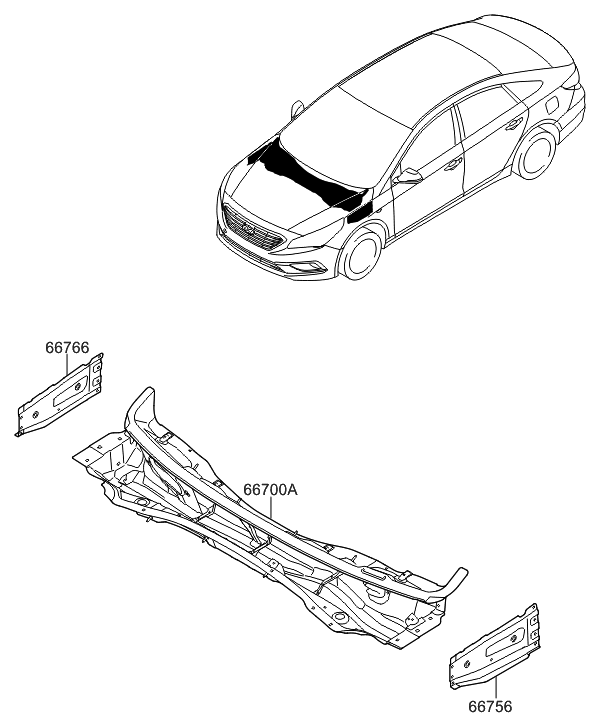 66766

66700A

66756