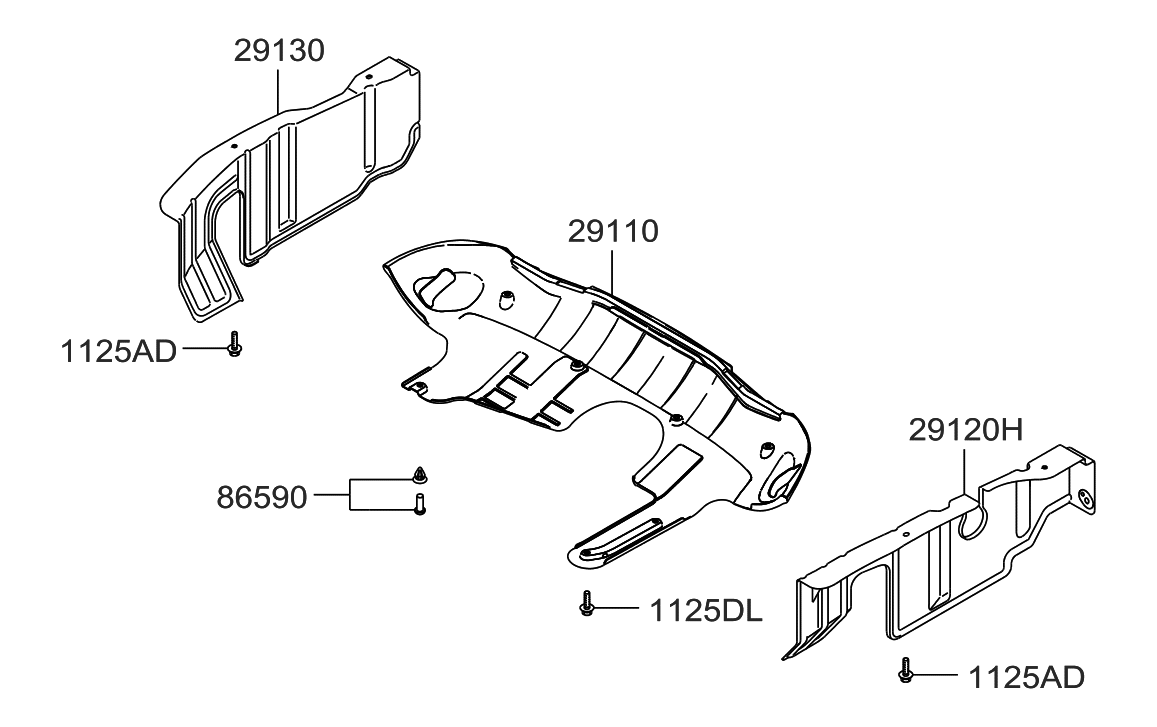 29130

29110

1125AD

29120H

86590

1125DL

1125AD