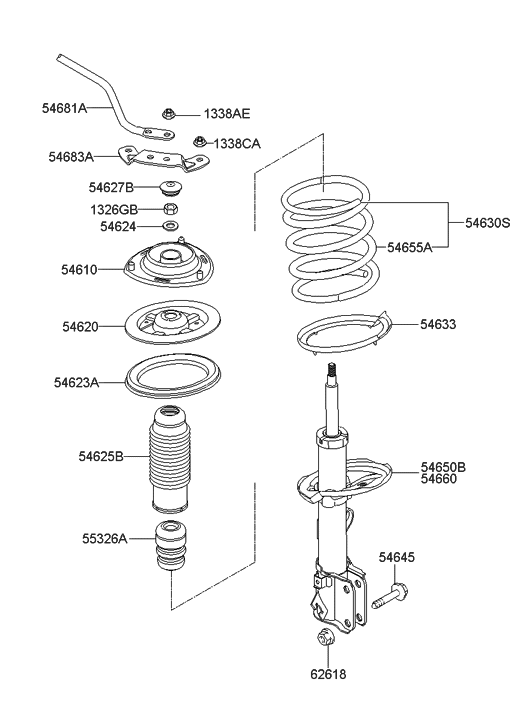 54681A
1338AE
1338CA
54683A
54627B
1326GB
54624
54610
54620
54623A
54625B
55326A
54630S
54655A
54633
54650B
54660
54645
62618