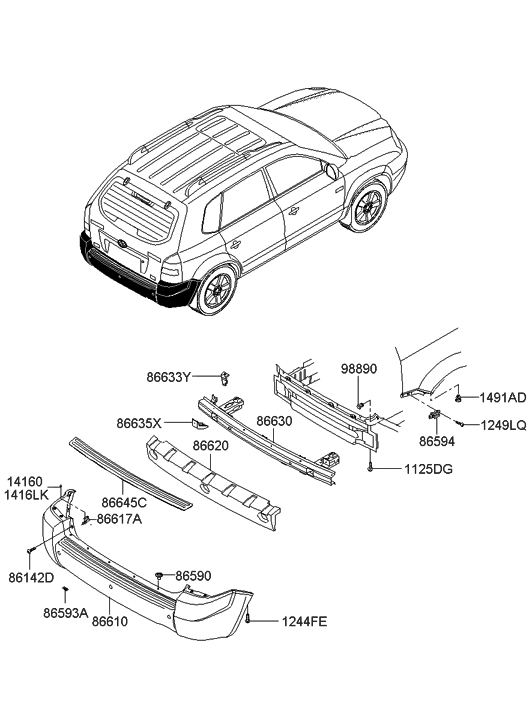 86633Y
98890
1491AD
86635X
86630
1249LQ
86594
86620
1125DG
14160
1416LK
86645C
86617A
86142D
86590
86593A
86610
1244FE