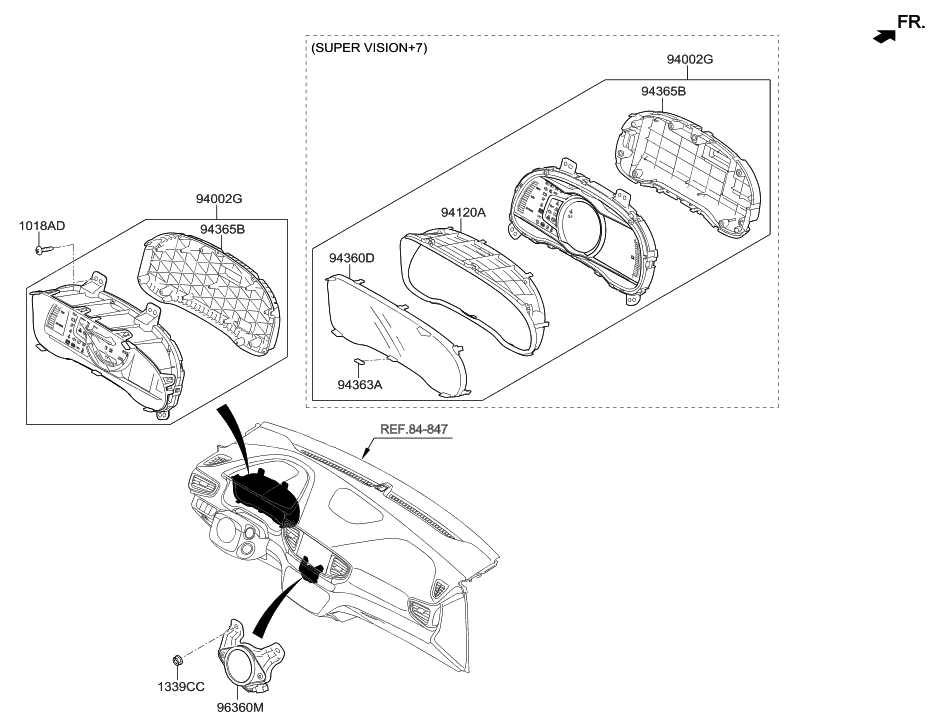 FR.

(SUPER VISION+7)

94002G

94365B

94120A

94360D

94363A

94002G

94365B

1018AD

REF.84-847

1339CC

96360M