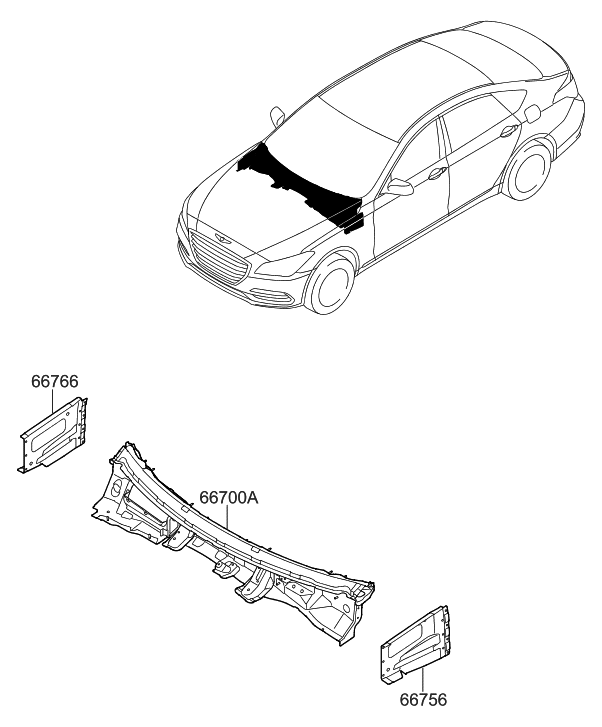 66766

66700A

66756