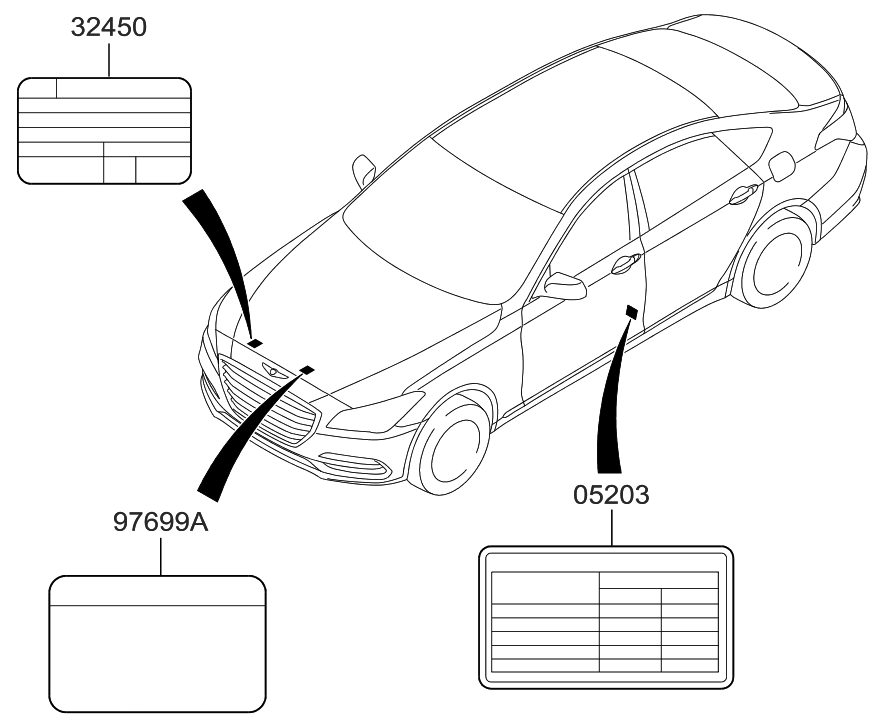 32450

97699A

05203