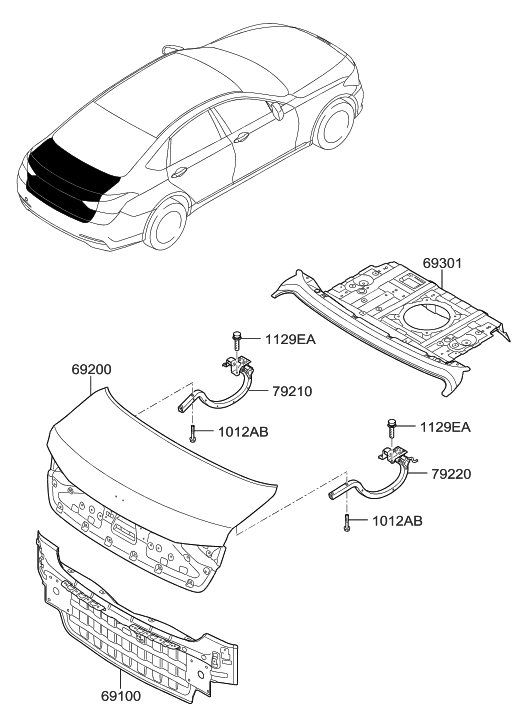 69301
1129EA
69200
79210
1012AB
1129EA
79220
1012AB
69100