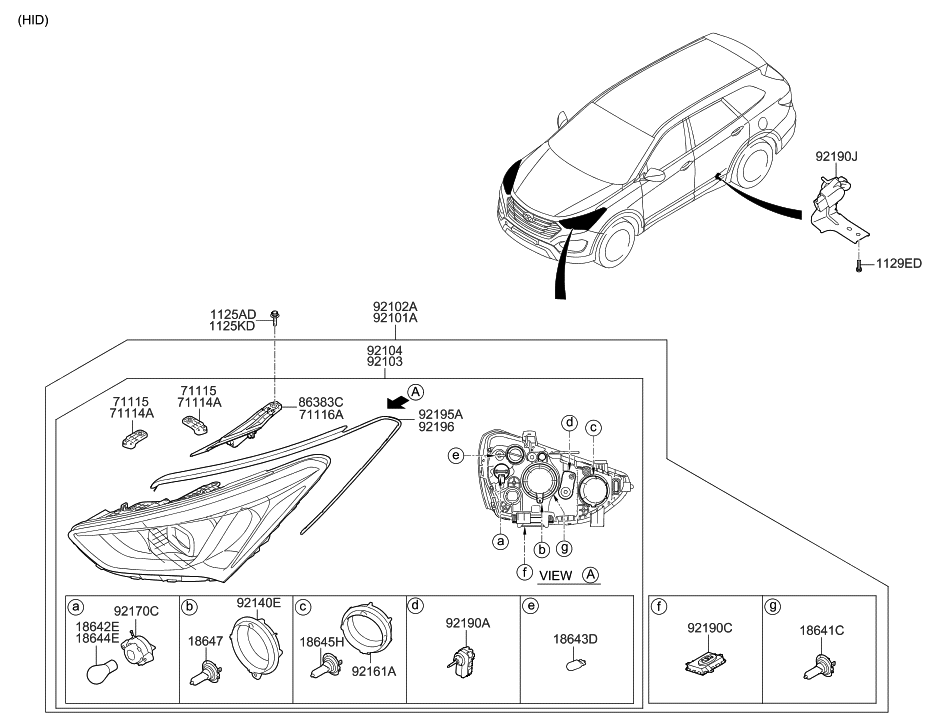 (HID)

92190J

1129ED

1125AD
1125KD

92102A
92101A

92104
92103

71115
71114A

71115
71114A

86383C
71116A

A

92195A
92196

d
c
e

a
b
g
f

VIEW A

a
92170C
18642E
18644E

b
92140E
18647

c
18645H
92161A

d
92190A

e
18643D

f
92190C

g
18641C