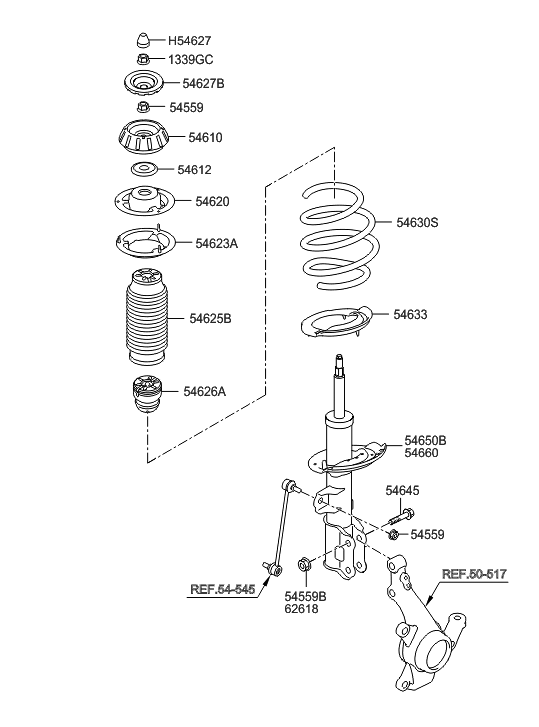 H54627
1339GC
54627B
54559
54610
54612
54620
54623A
54625B
54626A
54630S
54633
54650B
54660
54645
54559
REF.54-545
54559B
62618
REF.50-517