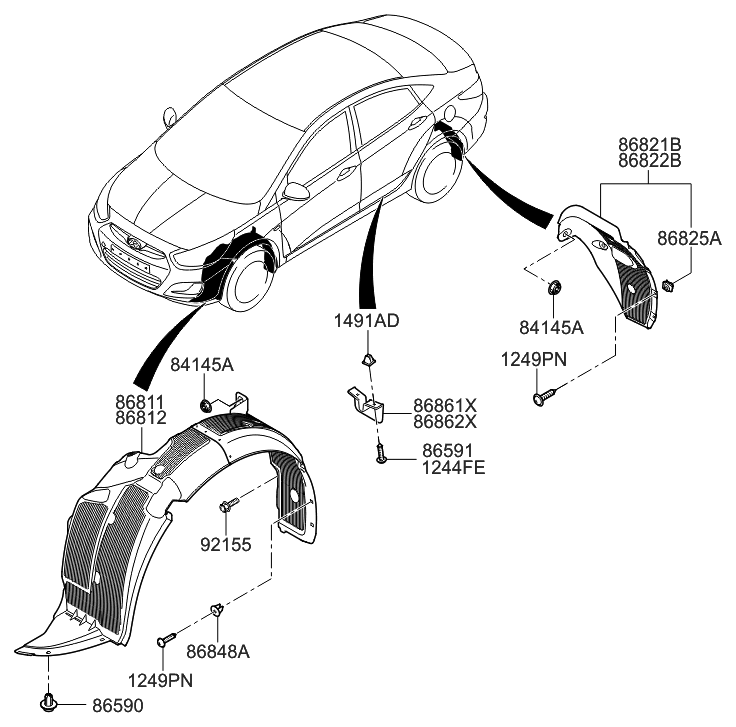 86821B
86822B
86825A
84145A
1249PN
1491AD
86861X
86862X
86591
1244FE
84145A
86811
86812
92155
86848A
1249PN
86590