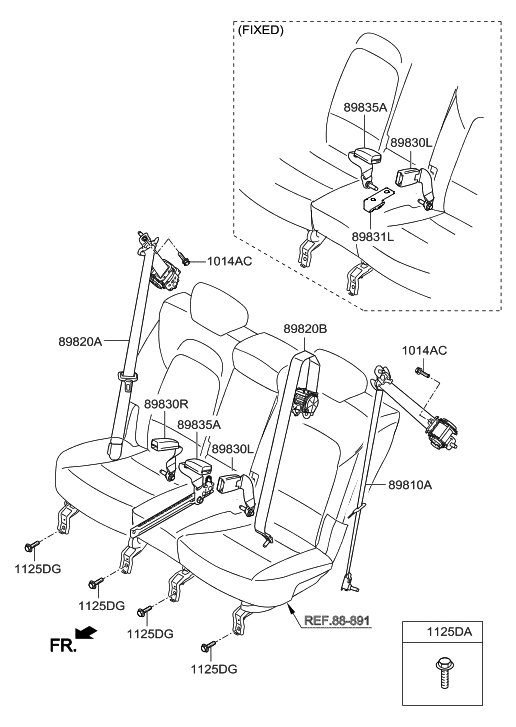 (FIXED)
89835A
89830L
89831L
1014AC
89820A
89820B
1014AC
89830R
89835A
89830L
89810A
1125DG
1125DG
1125DG
1125DG
REF.88-891
FR.
1125DA