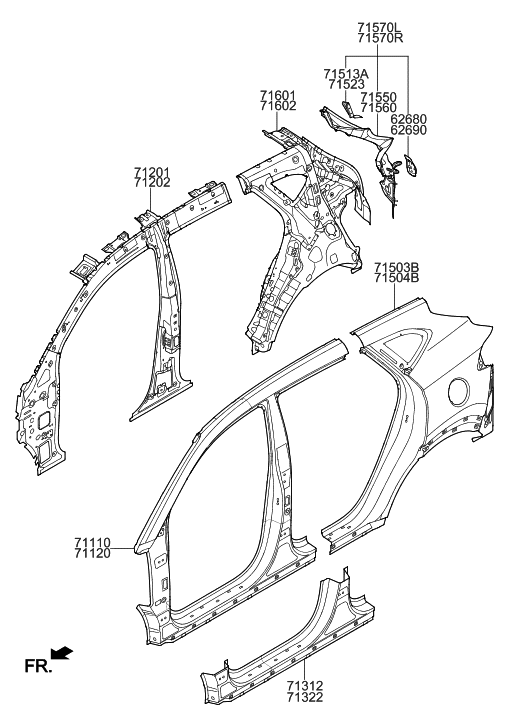 71570L
71570R

71513A
71523

71550
71560

62680
62690

71601
71602

71201
71202

71503B
71504B

71110
71120

FR.

71312
71322