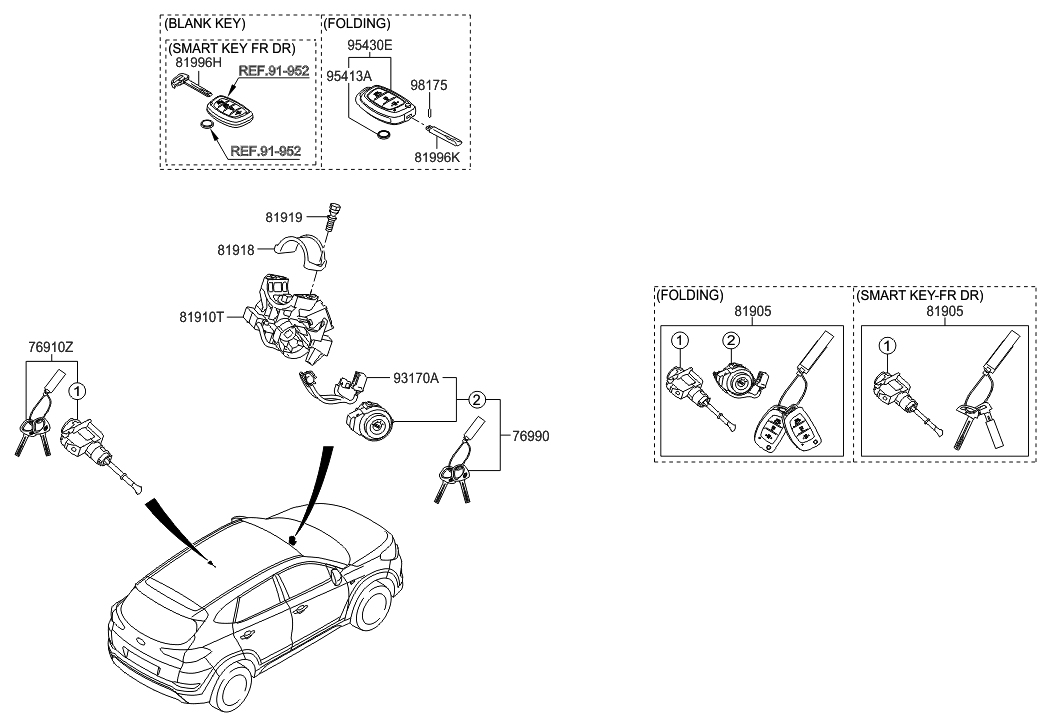 (BLANK KEY)
(SMART KEY FR DR)
81996H
REF.91-952
REF.91-952
(FOLDING)
95430E
95413A
98175
81996K

81919
81918
81910T
76910Z
1
93170A
2
76990

(FOLDING)
81905
1
2
(SMART KEY-FR DR)
81905
1