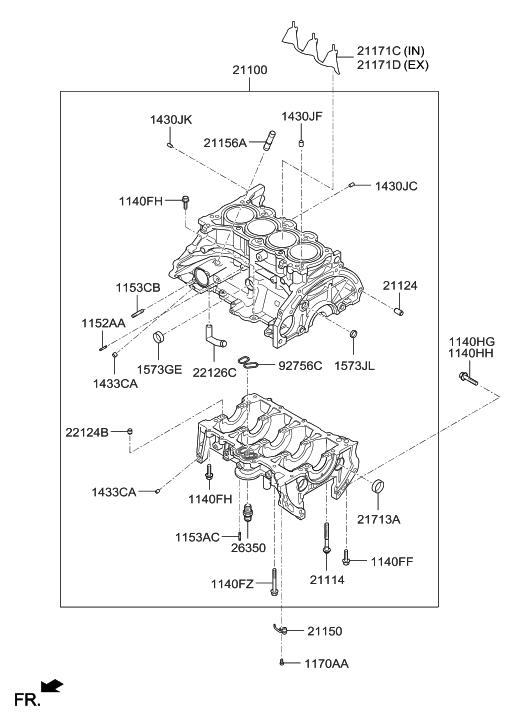 21171C (IN)
21171D (EX)

21100

1430JK
1430JF
21156A
1430JC
1140FH
1153CB
21124
1152AA
1573GE
22126C
92756C
1573JL
1433CA
1140HG
1140HH
22124B
1433CA
1140FH
21713A
1153AC
26350
1140FF
21114
1140FZ
21150
1170AA
FR.