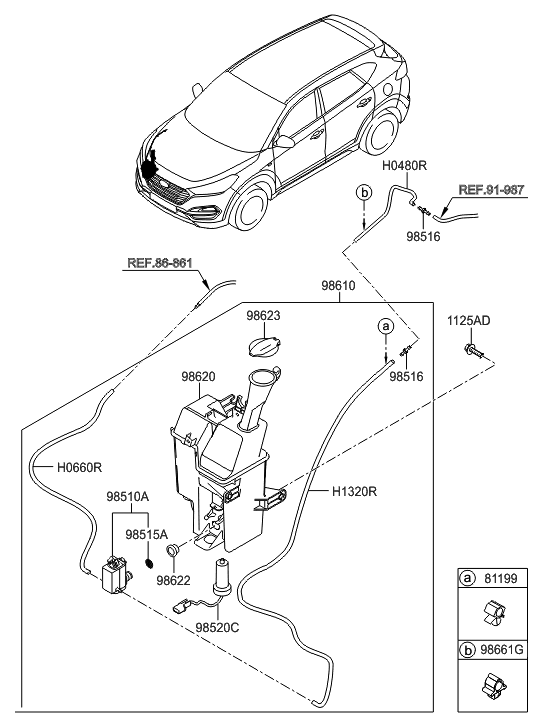 H0480R
b
REF.91-987
98516
REF.86-861
98610
98623
a
1125AD
98516
98620
H0660R
H1320R
98510A
98515A
98622
98520C
a 81199
b 98661G