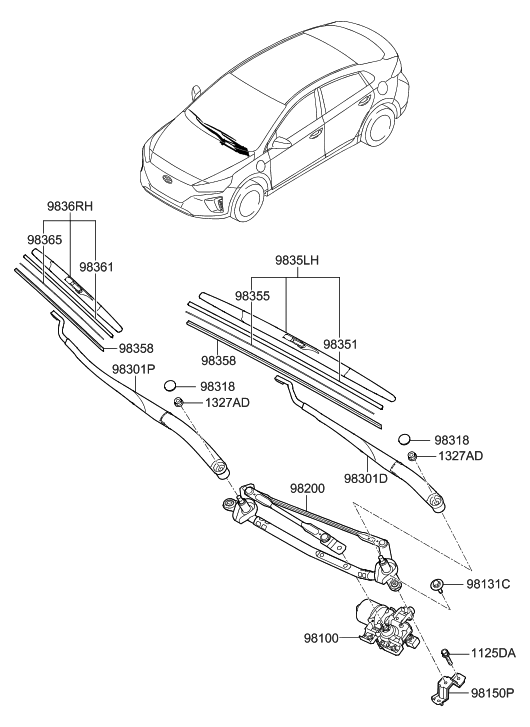 9836RH
98365
98361
98358
98301P
98318
1327AD
9835LH
98355
98351
98358
98318
1327AD
98301D
98200
98131C
98100
1125DA
98150P