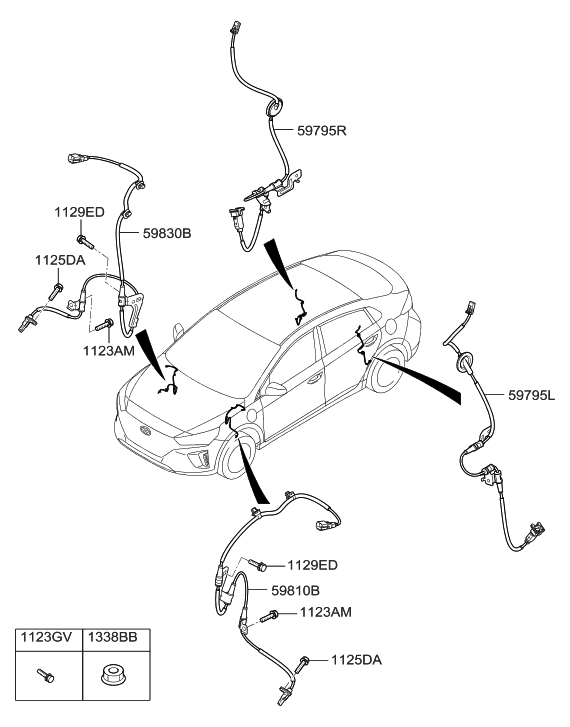 59795R

1129ED

59830B

1125DA

1123AM

59795L

1129ED

59810B

1123AM

1125DA

| 1123GV | 1338BB |
|---|---|
| | |