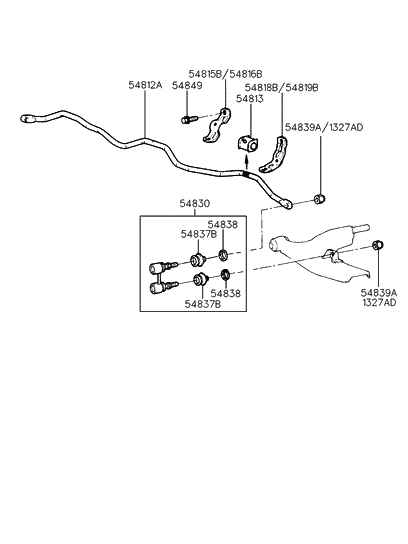 54815B/54816B
54812A
54849
54818B/54819B
54813
54839A/1327AD
54830
54838
54837B
54838
54837B
54839A
1327AD