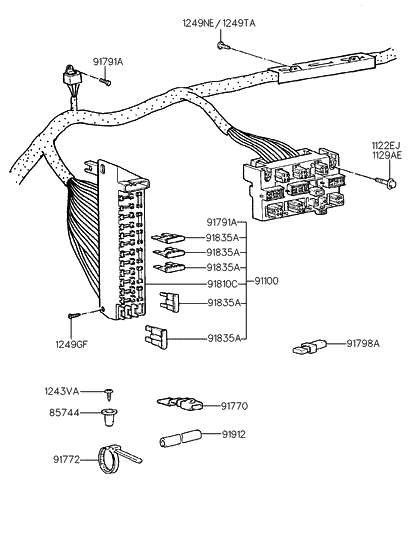 1249NE/1249TA
91791A
1122EJ
1129AE
91791A
91835A
91835A
91835A
91810C
91100
91835A
91835A
1249GF
91798A
1243VA
85744
91770
91912
91772